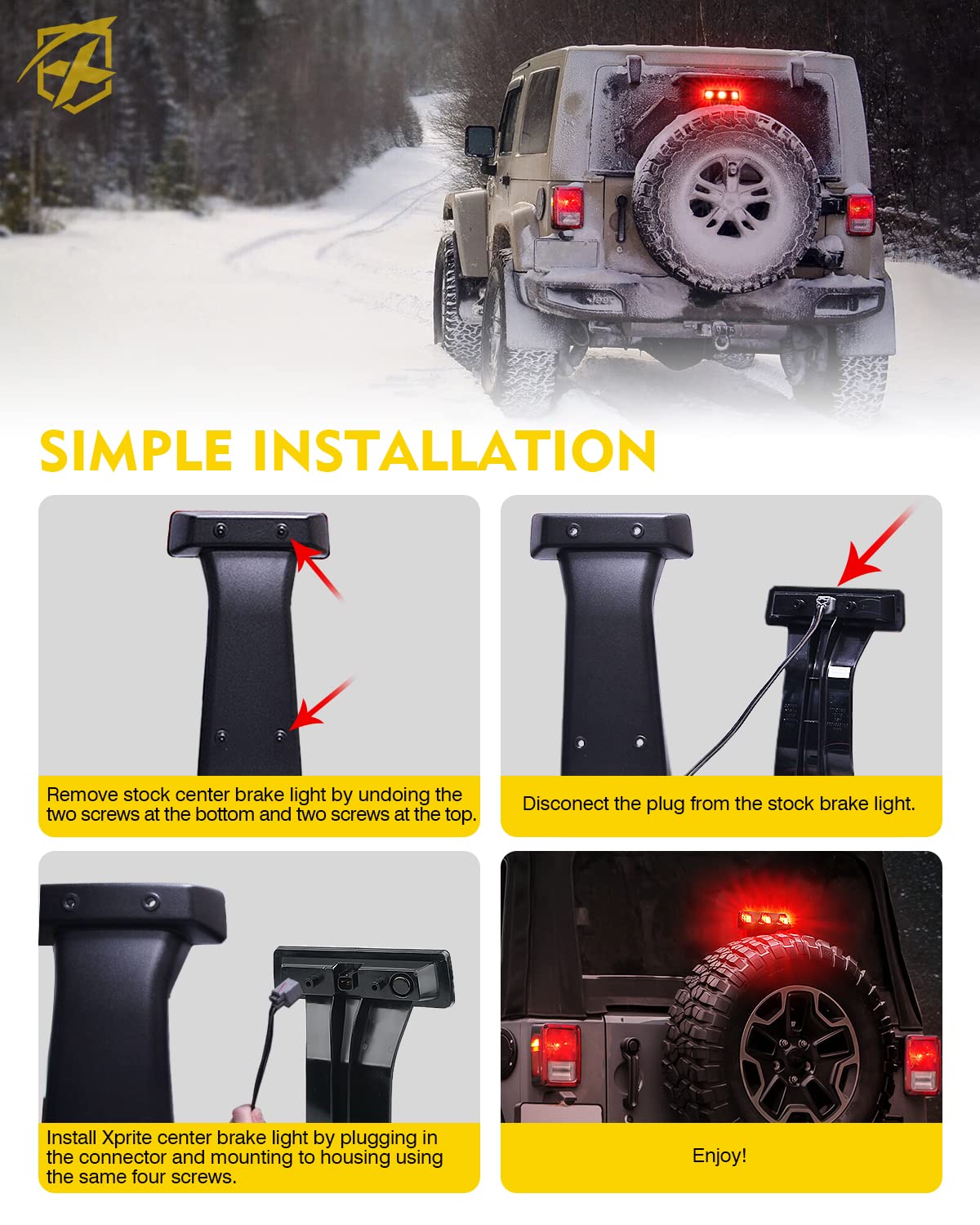 SIMPLE INSTALLATION

Remove stock center brake light by undoing the two screws at the bottom and two screws at the top.

Disconect the plug from the stock brake light.

Install Xprite center brake light by plugging in the connector and mounting to housing using the same four screws.

Enjoy!