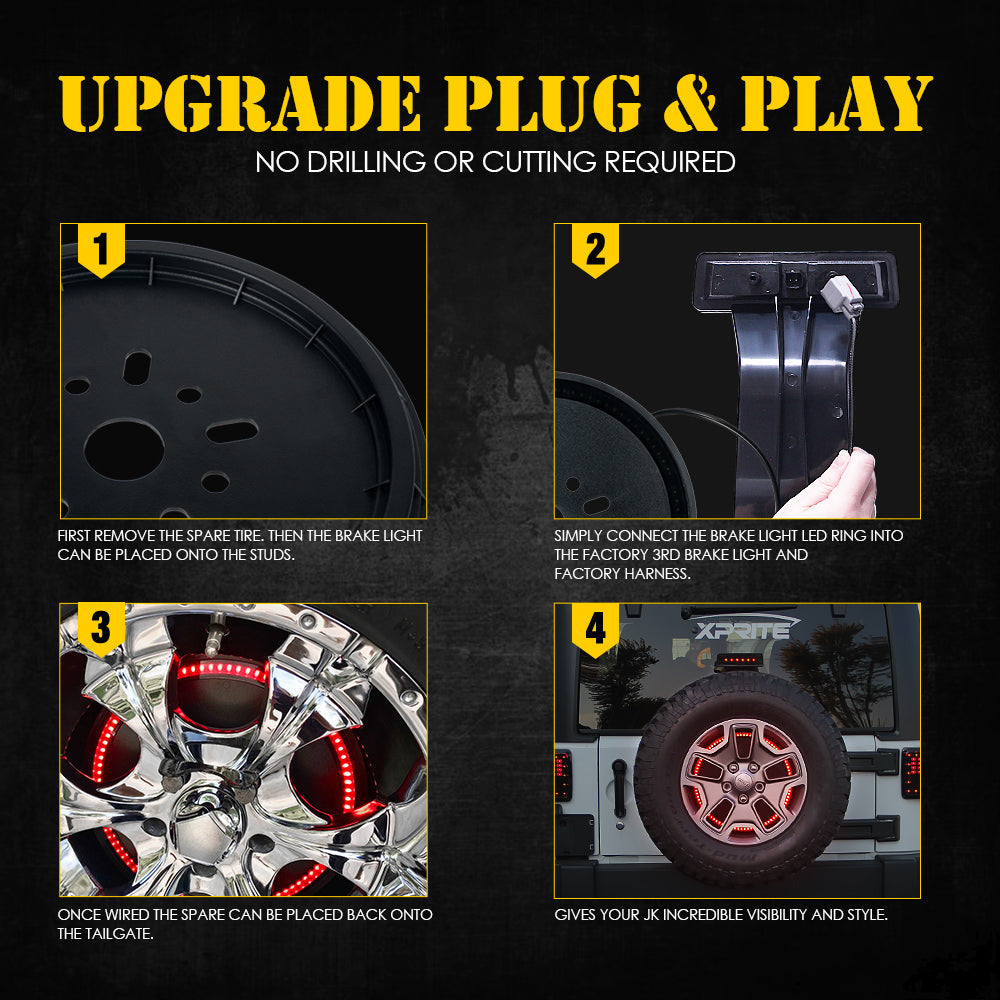 UPGRADE PLUG & PLAY
NO DRILLING OR CUTTING REQUIRED

1

FIRST REMOVE THE SPARE TIRE. THEN THE BRAKE LIGHT CAN BE PLACED ONTO THE STUDS.

2

SIMPLY CONNECT THE BRAKE LIGHT LED RING INTO THE FACTORY 3RD BRAKE LIGHT AND FACTORY HARNESS.

3

ONCE WIRED THE SPARE CAN BE PLACED BACK ONTO THE TAILGATE.

4

XPRITE

GIVES YOUR JK INCREDIBLE VISIBILITY AND STYLE.