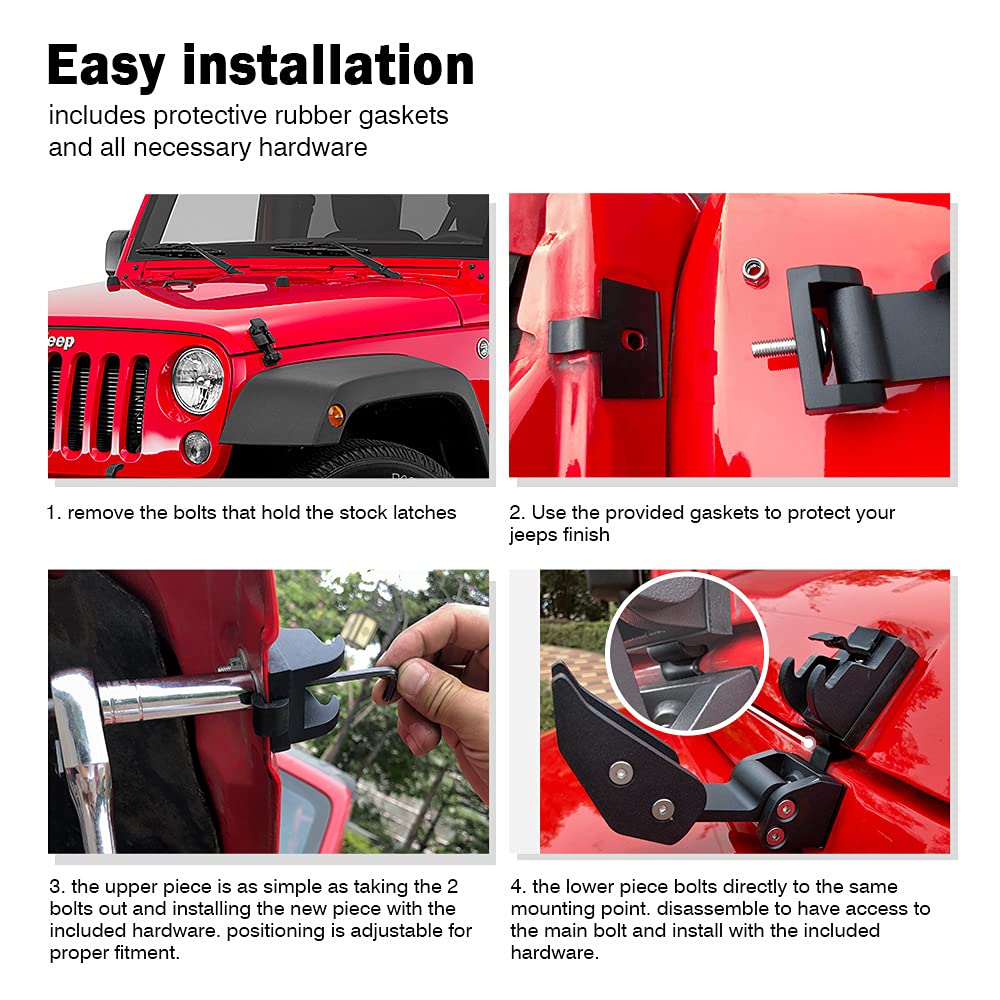 Easy installation

includes protective rubber gaskets and all necessary hardware

Jeep

1. remove the bolts that hold the stock latches

2. Use the provided gaskets to protect your jeeps finish

3. the upper piece is as simple as taking the 2 bolts out and installing the new piece with the included hardware. positioning is adjustable for proper fitment.

4. the lower piece bolts directly to the same mounting point. disassemble to have access to the main bolt and install with the included hardware.