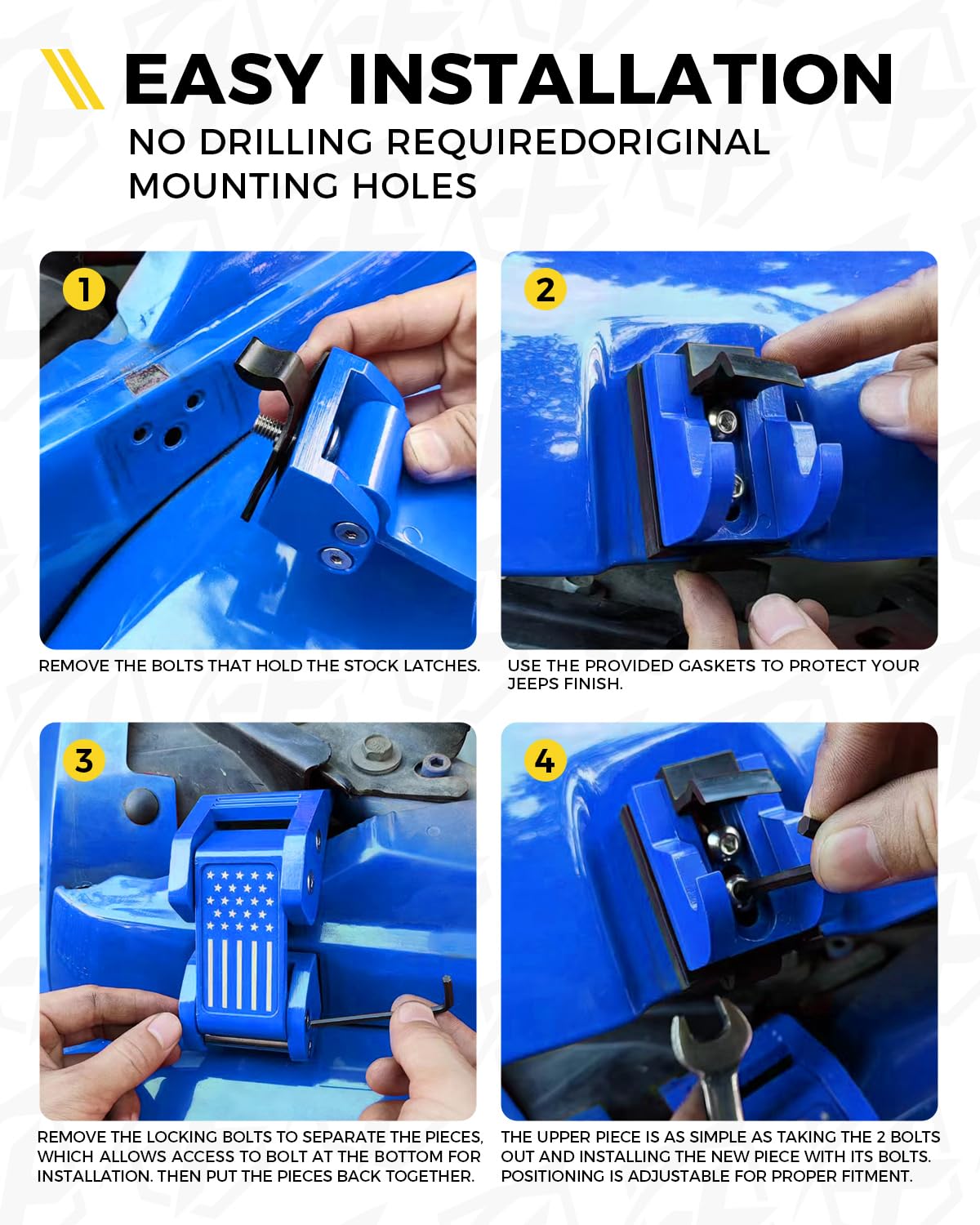 EASY INSTALLATION

NO DRILLING REQUIREDORIGINAL MOUNTING HOLES

1

REMOVE THE BOLTS THAT HOLD THE STOCK LATCHES.

2

USE THE PROVIDED GASKETS TO PROTECT YOUR JEEPS FINISH.

3

REMOVE THE LOCKING BOLTS TO SEPARATE THE PIECES, WHICH ALLOWS ACCESS TO BOLT AT THE BOTTOM FOR INSTALLATION. THEN PUT THE PIECES BACK TOGETHER.

4

THE UPPER PIECE IS AS SIMPLE AS TAKING THE 2 BOLTS OUT AND INSTALLING THE NEW PIECE WITH ITS BOLTS. POSITIONING IS ADJUSTABLE FOR PROPER FITMENT.