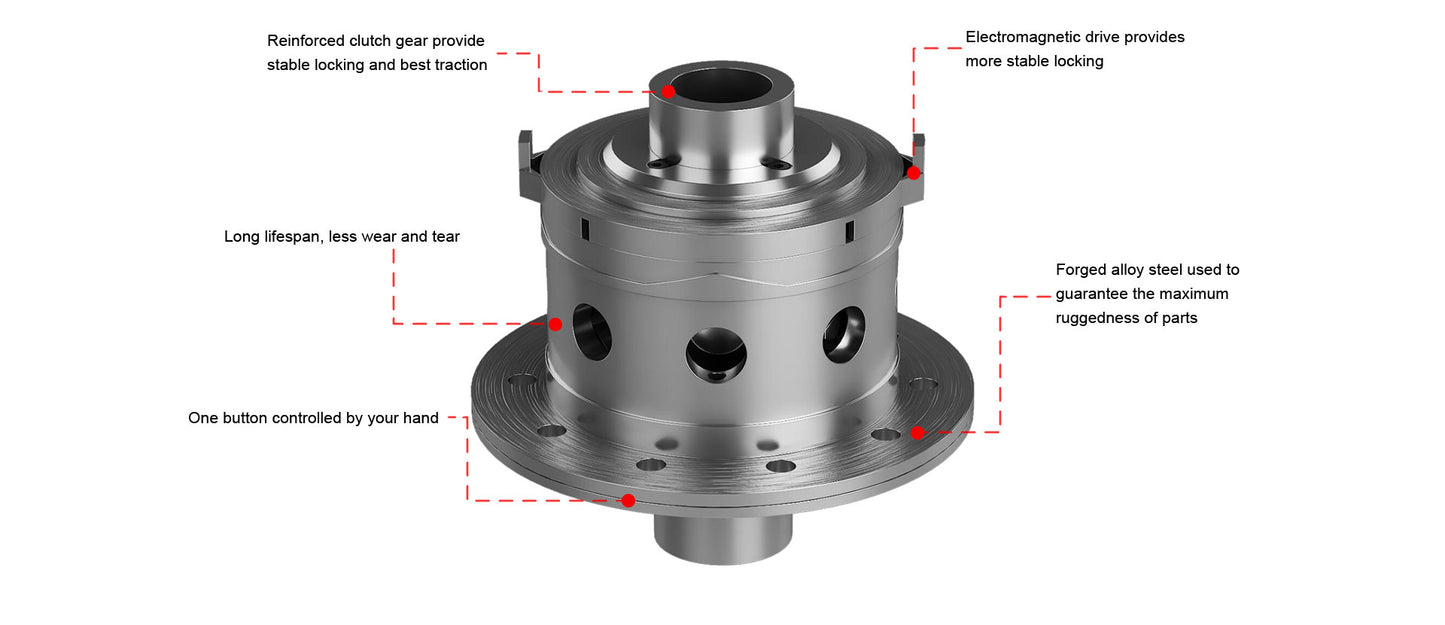 Reinforced clutch gear provide stable locking and best traction

Electromagnetic drive provides more stable locking

Long lifespan, less wear and tear

Forged alloy steel used to guarantee the maximum ruggedness of parts

One button controlled by your hand